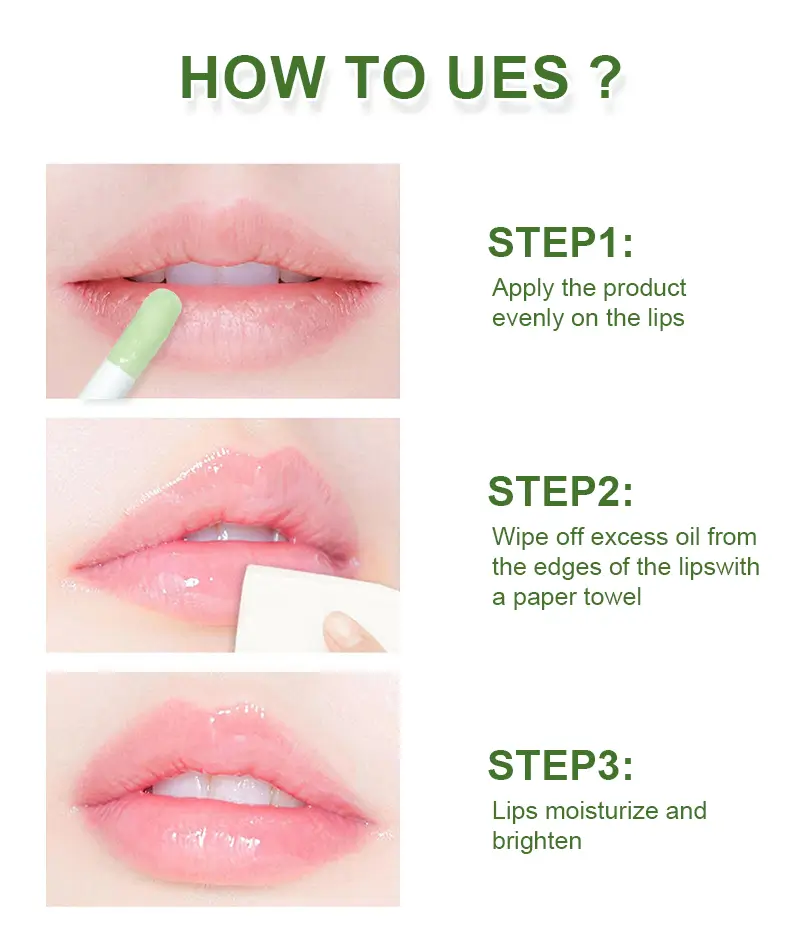 HOW TO UES ?

STEP1:
Apply the product evenly on the lips

STEP2:
Wipe off excess oil from the edges of the lipswith a paper towel

STEP3:
Lips moisturize and brighten